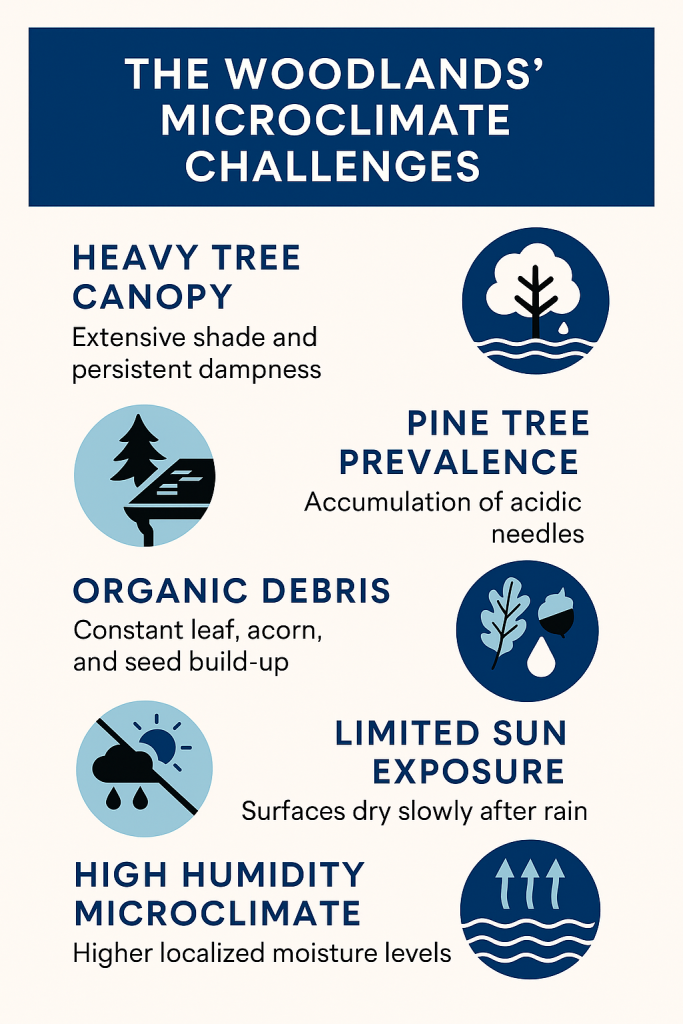 THE WOODLANDS' MICROCLIMATE CHALLENGES

HEAVY TREE CANOPY
Extensive shade and persistent dampness

PINE TREE PREVALENCE
Accumulation of acidic needles

ORGANIC DEBRIS
Constant leaf, acorn, and seed build-up

LIMITED SUN EXPOSURE
Surfaces dry slowly after rain

HIGH HUMIDITY MICROCLIMATE
Higher localized moisture levels